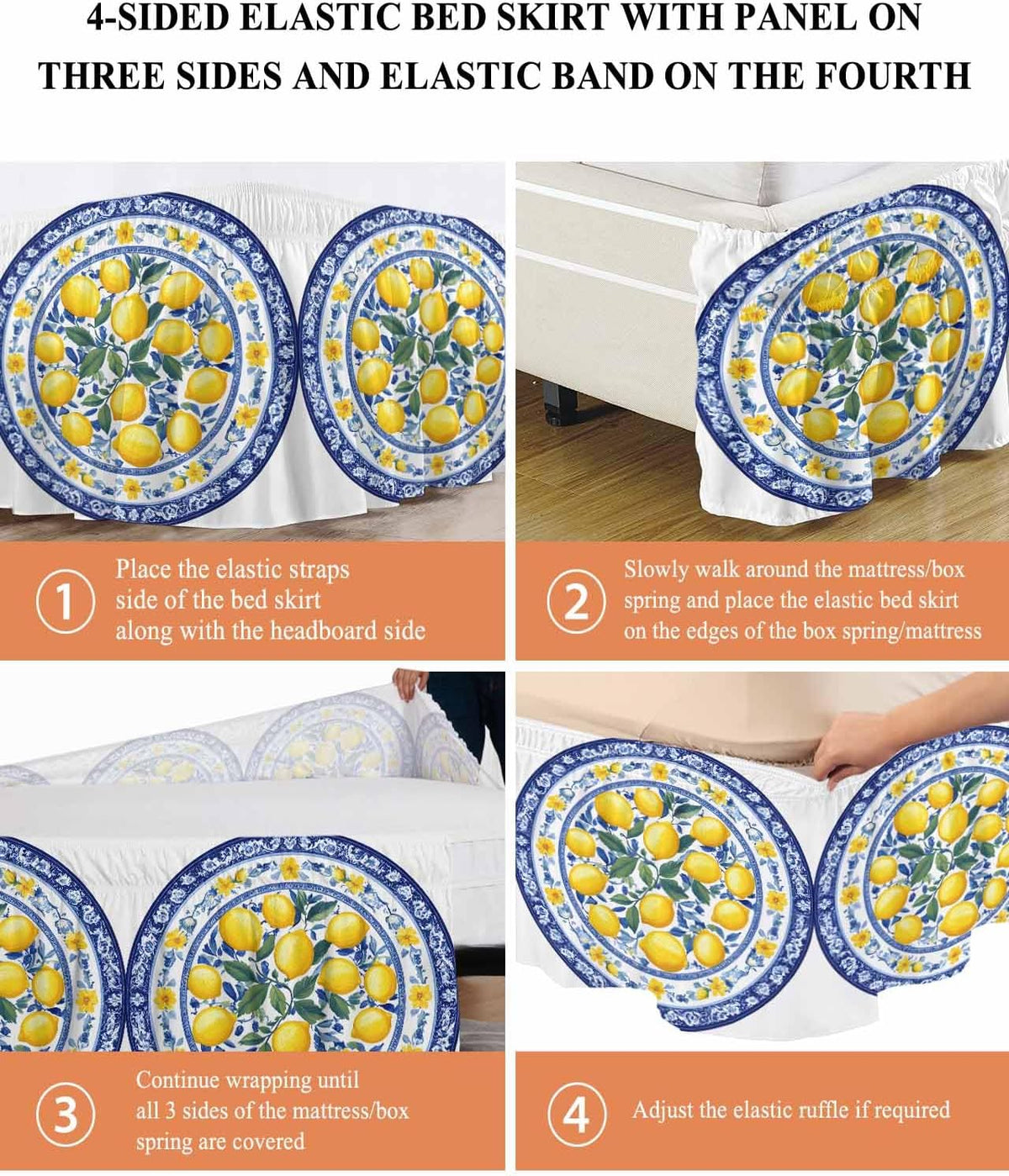 4-SIDED ELASTIC BED SKIRT WITH PANEL ON THREE SIDES AND ELASTIC BAND ON THE FOURTH

1 Place the elastic straps side of the bed skirt along with the headboard side

2 Slowly walk around the mattress/box spring and place the elastic bed skirt on the edges of the box spring/mattress

3 Continue wrapping until all 3 sides of the mattress/box spring are covered

4 Adjust the elastic ruffle if required