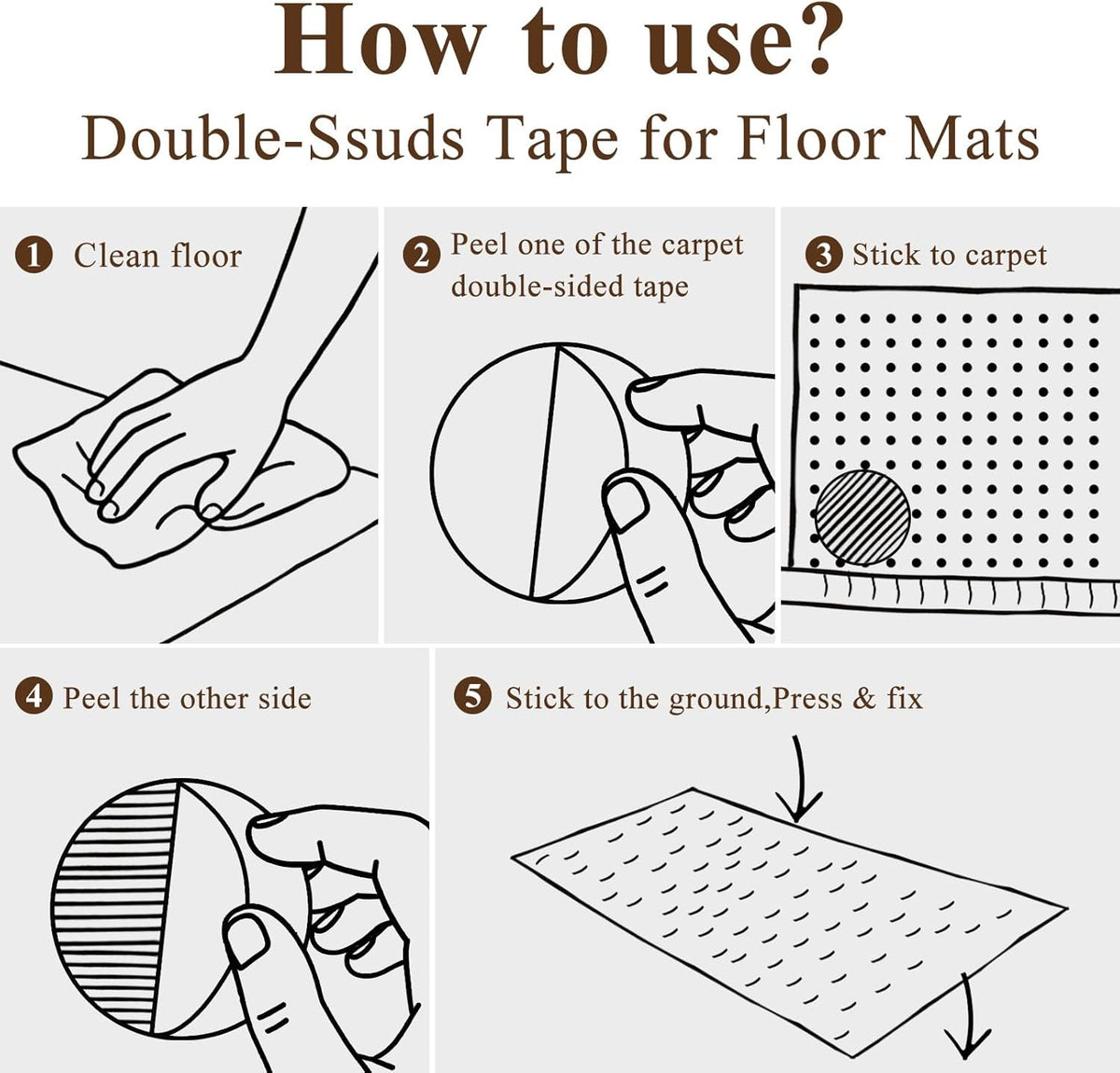 How to use?
Double-Ssuds Tape for Floor Mats

1 Clean floor

2 Peel one of the carpet double-sided tape

3 Stick to carpet

4 Peel the other side

5 Stick to the ground,Press & fix